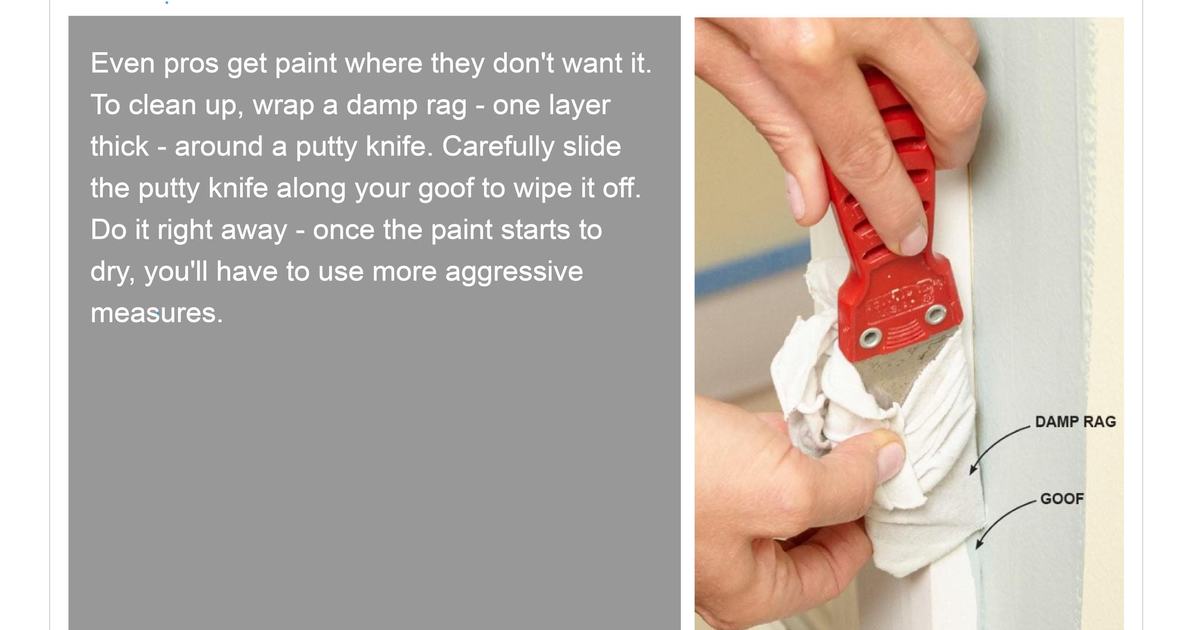 Even pros get paint where they don't want it. To clean up, wrap a damp rag - one layer thick - around a putty knife. Carefully slide the putty knife along your goof to wipe it off. Do it right away - once the paint starts to dry, you'll have to use more aggressive measures.

DAMP RAG

GOOF