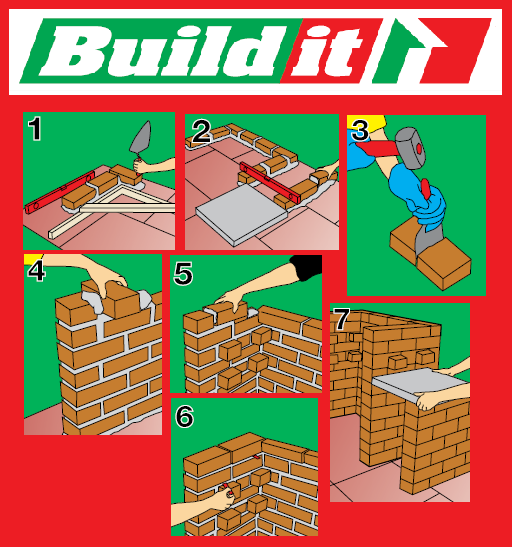 Build it

1

2

3

4

5

6

7