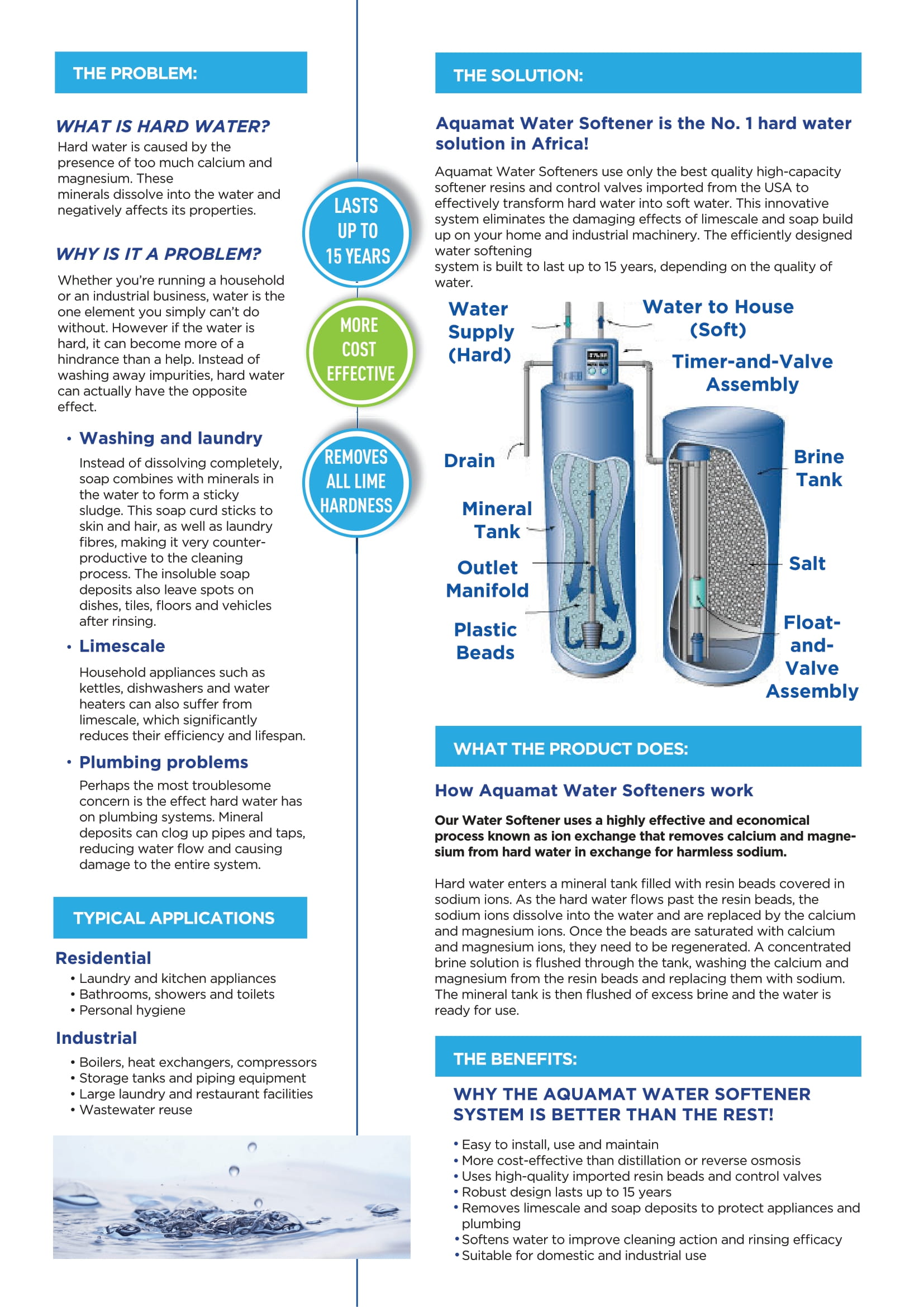 THE PROBLEM:

WHAT IS HARD WATER?
Hard water is caused by the presence of too much calcium and magnesium. These minerals dissolve into the water and negatively affects its properties.

WHY IS IT A PROBLEM?
Whether you're running a household or an industrial business, water is the one element you simply can't do without. However if the water is hard, it can become more of a hindrance than a help. Instead of washing away impurities, hard water can actually have the opposite effect.

• Washing and laundry
Instead of dissolving completely, soap combines with minerals in the water to form a sticky sludge. This soap curd sticks to skin and hair, as well as laundry fibres, making it very counter-productive to the cleaning process. The insoluble soap deposits also leave spots on dishes, tiles, floors and vehicles after rinsing.

• Limescale
Household appliances such as kettles, dishwashers and water heaters can also suffer from limescale, which significantly reduces their efficiency and lifespan.

• Plumbing problems
Perhaps the most troublesome concern is the effect hard water has on plumbing systems. Mineral deposits can clog up pipes and taps, reducing water flow and causing damage to the entire system.

TYPICAL APPLICATIONS

Residential
• Laundry and kitchen appliances
• Bathrooms, showers and toilets
• Personal hygiene

Industrial
• Boilers, heat exchangers, compressors
• Storage tanks and piping equipment
• Large laundry and restaurant facilities
• Wastewater reuse

LASTS UP TO 15 YEARS

MORE COST EFFECTIVE

REMOVES ALL LIME HARDNESS

THE SOLUTION:

Aquamat Water Softener is the No. 1 hard water solution in Africa!

Aquamat Water Softeners use only the best quality high-capacity softener resins and control valves imported from the USA to effectively transform hard water into soft water. This innovative system eliminates the damaging effects of limescale and soap build up on your home and industrial machinery. The efficiently designed water softening
system is built to last up to 15 years, depending on the quality of water.

Water Supply (Hard)
Water to House (Soft)
Timer-and-Valve Assembly
Drain
Brine Tank
Mineral Tank
Outlet Manifold
Salt
Plastic Beads
Float-and-Valve Assembly

WHAT THE PRODUCT DOES:

How Aquamat Water Softeners work

Our Water Softener uses a highly effective and economical process known as ion exchange that removes calcium and magnesium from hard water in exchange for harmless sodium.

Hard water enters a mineral tank filled with resin beads covered in sodium ions. As the hard water flows past the resin beads, the sodium ions dissolve into the water and are replaced by the calcium and magnesium ions. Once the beads are saturated with calcium and magnesium ions, they need to be regenerated. A concentrated brine solution is flushed through the tank, washing the calcium and magnesium from the resin beads and replacing them with sodium. The mineral tank is then flushed of excess brine and the water is ready for use.

THE BENEFITS:

WHY THE AQUAMAT WATER SOFTENER SYSTEM IS BETTER THAN THE REST!

• Easy to install, use and maintain
• More cost-effective than distillation or reverse osmosis
• Uses high-quality imported resin beads and control valves
• Robust design lasts up to 15 years
• Removes limescale and soap deposits to protect appliances and plumbing
• Softens water to improve cleaning action and rinsing efficacy
• Suitable for domestic and industrial use